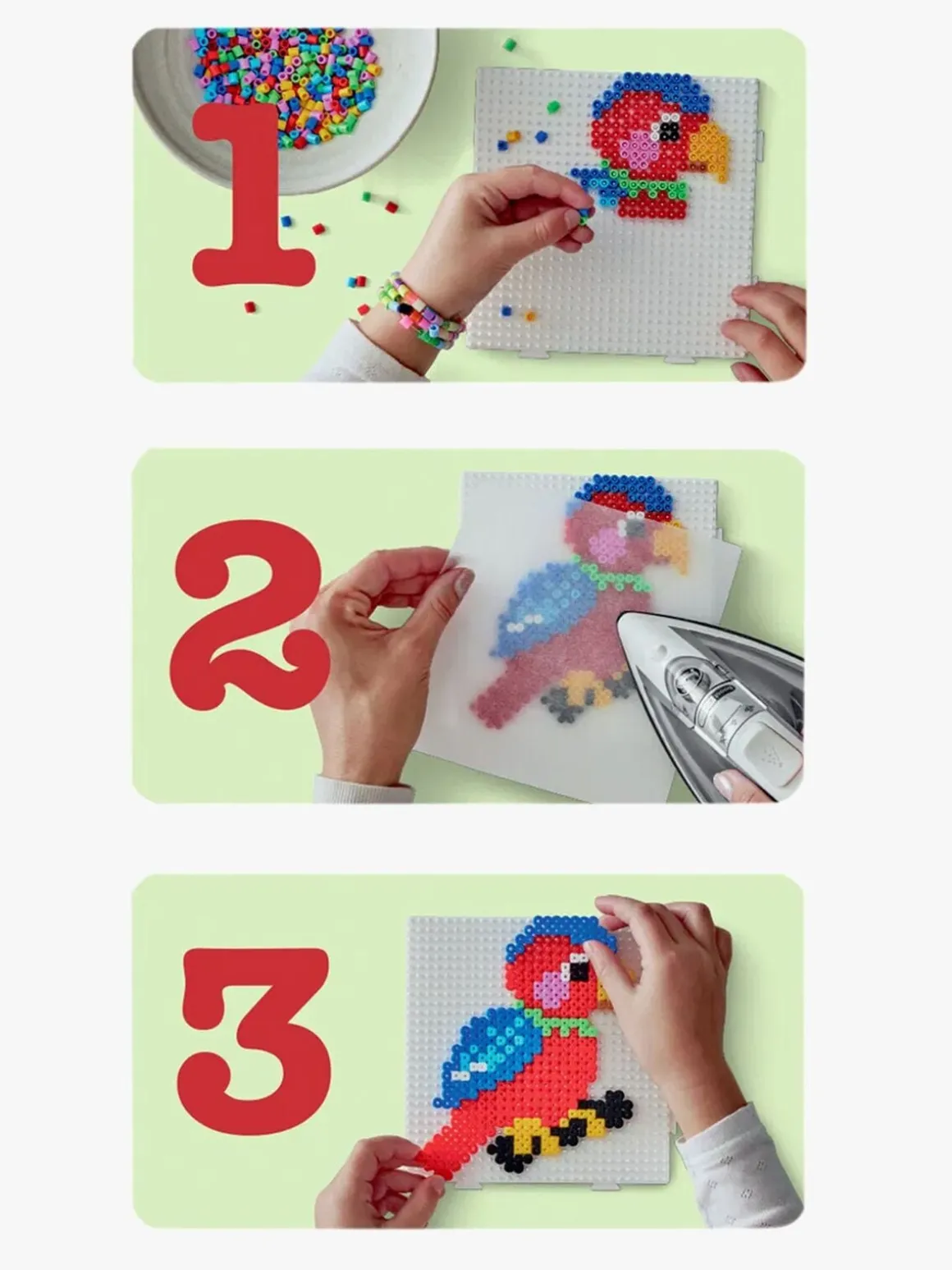 1

2

3