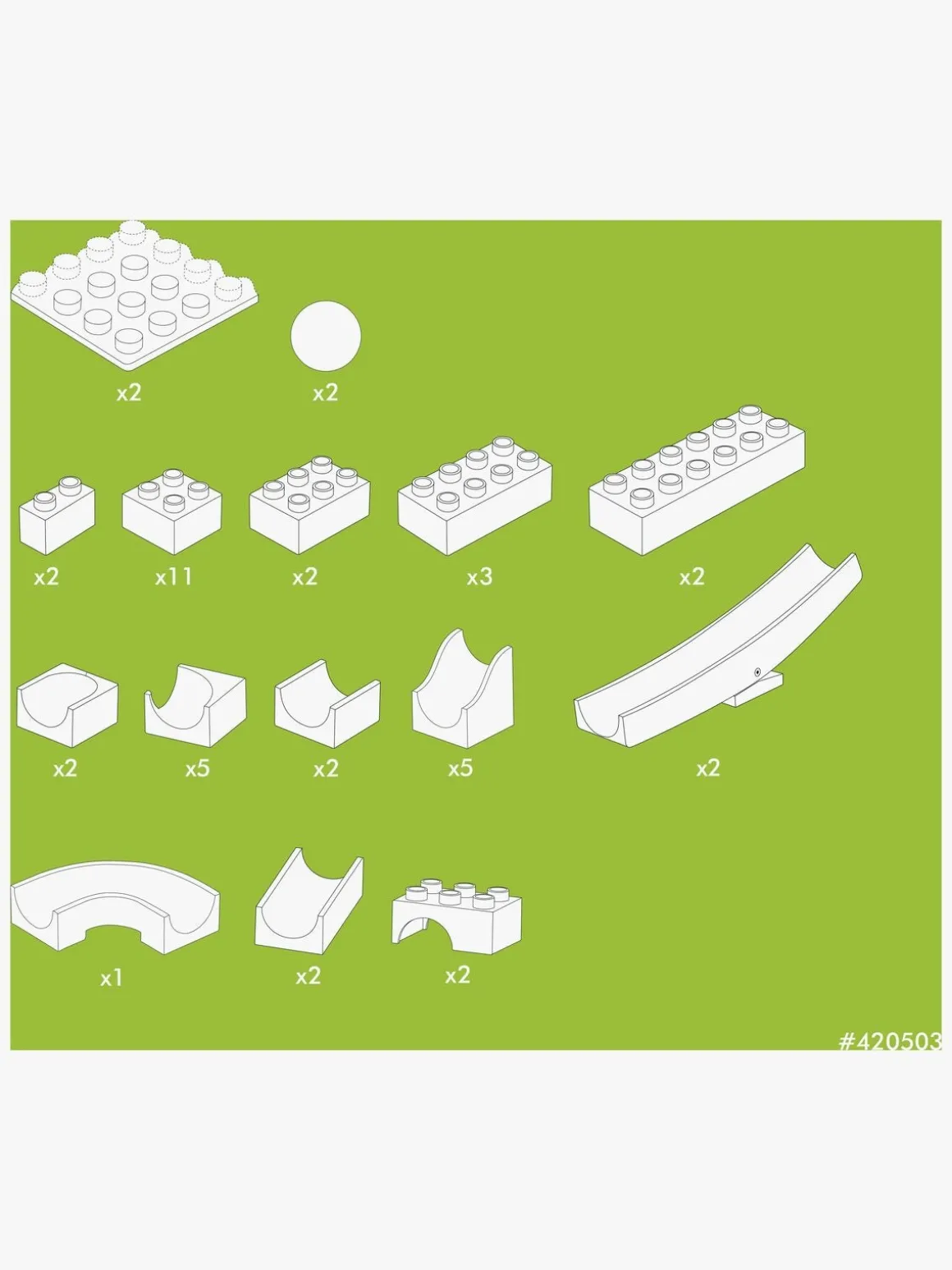 x2 x2

x2 x11 x2 x3 x2

x2 x5 x2 x5 x2

x1 x2 x2

#420503